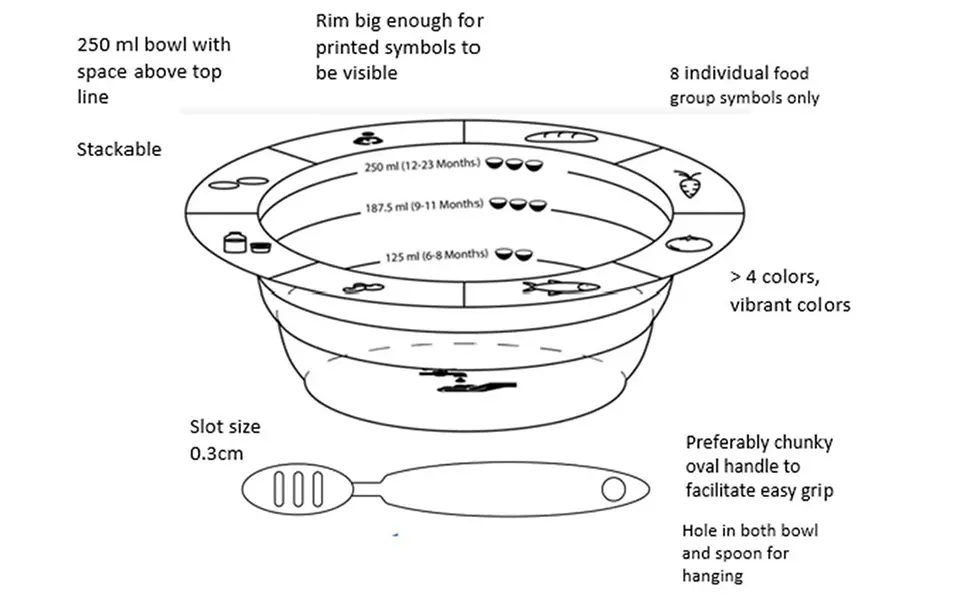 250 ml bowl with space above top line

Stackable

Rim big enough for printed symbols to be visible

8 individual food group symbols only

250 ml (12-23 Months)

187.5 ml (9-11 Months)

125 ml (6-8 Months)

> 4 colors, vibrant colors

Slot size 0.3cm

Preferably chunky oval handle to facilitate easy grip

Hole in both bowl and spoon for hanging